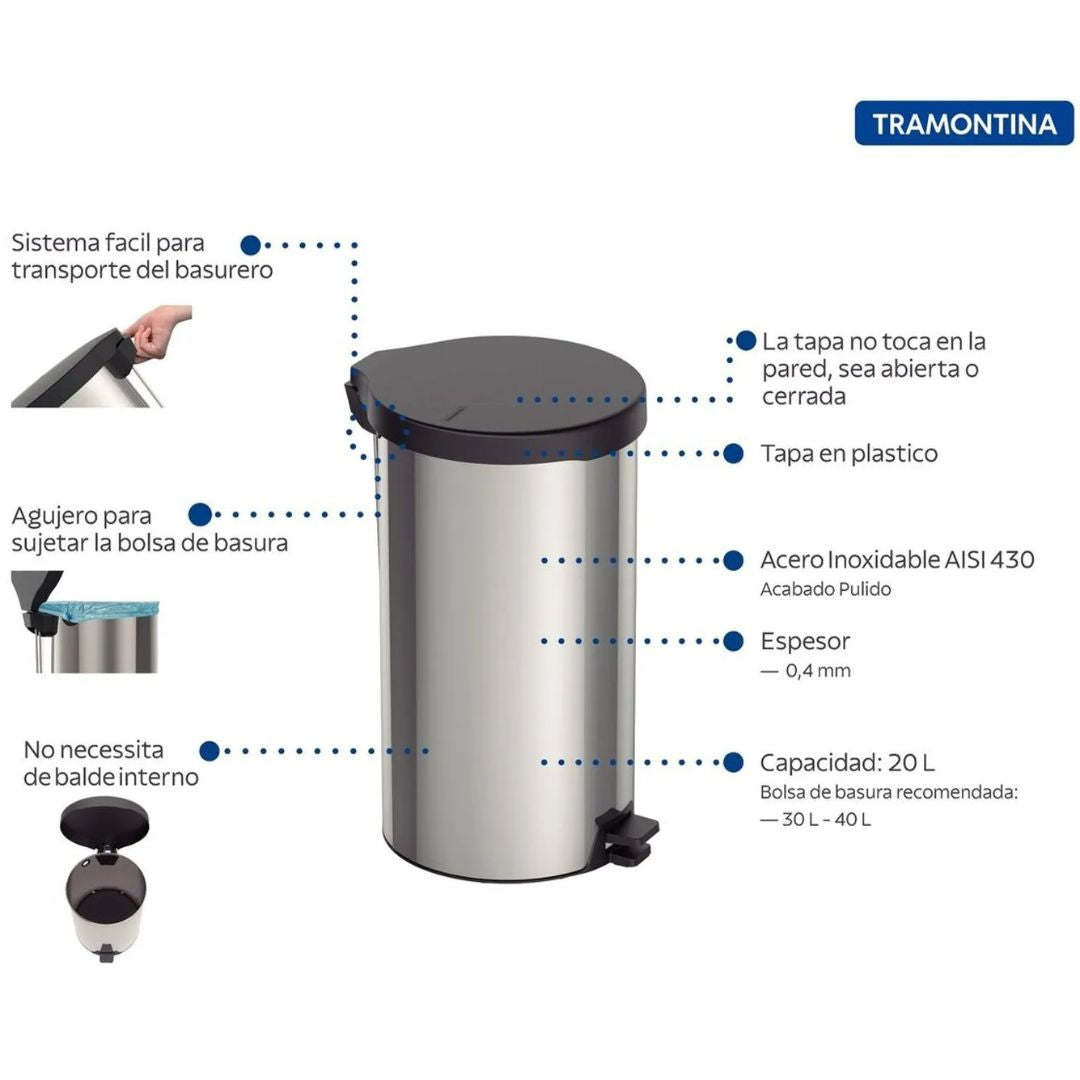 TRAMONTINA

Sistema facil para transporte del basurero

Agujero para sujetar la bolsa de basura

No necessita de balde interno

La tapa no toca en la pared, sea abierta o cerrada

Tapa en plastico

Acero Inoxidable AISI 430
Acabado Pulido

Espesor
— 0,4 mm

Capacidad: 20 L
Bolsa de basura recomendada:
— 30 L - 40 L